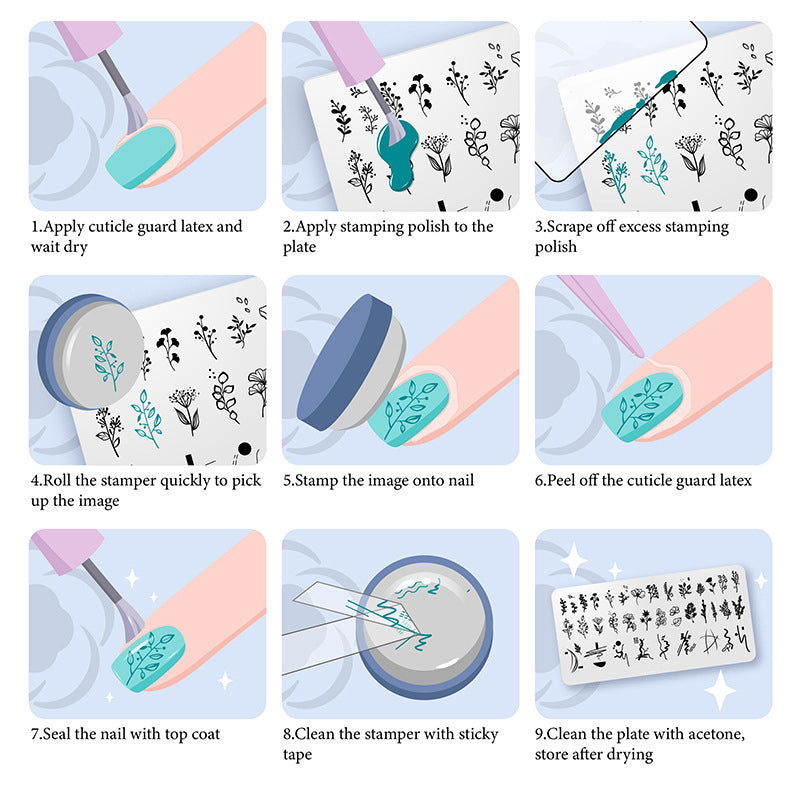 1.Apply cuticle guard latex and wait dry

2.Apply stamping polish to the plate

3.Scrape off excess stamping polish

4.Roll the stamper quickly to pick up the image

5.Stamp the image onto nail

6.Peel off the cuticle guard latex

7.Seal the nail with top coat

8.Clean the stamper with sticky tape

9.Clean the plate with acetone, store after drying