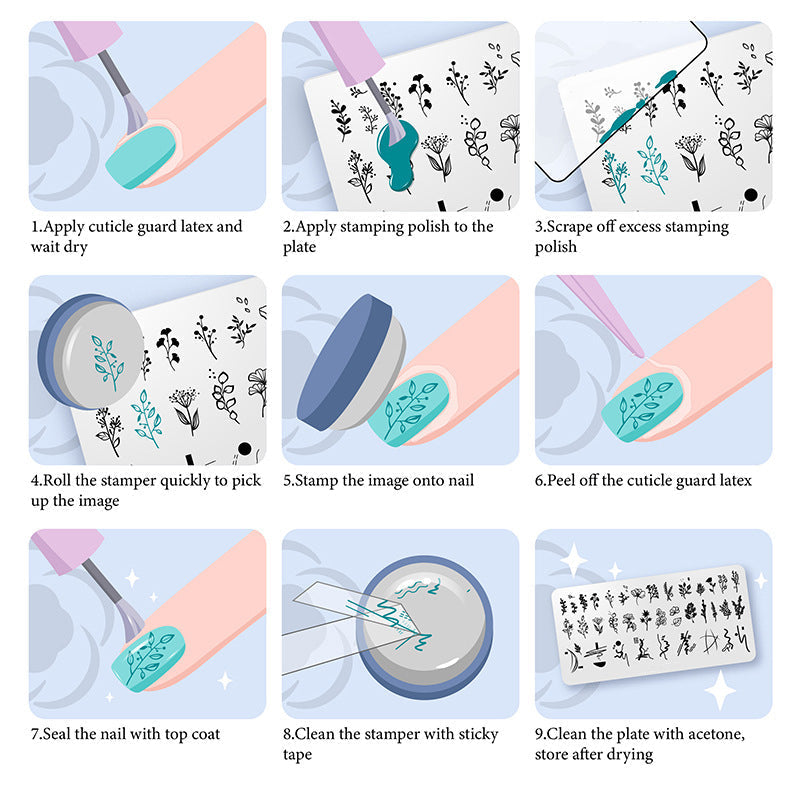 1.Apply cuticle guard latex and wait dry

2.Apply stamping polish to the plate

3.Scrape off excess stamping polish

4.Roll the stamper quickly to pick up the image

5.Stamp the image onto nail

6.Peel off the cuticle guard latex

7.Seal the nail with top coat

8.Clean the stamper with sticky tape

9.Clean the plate with acetone, store after drying